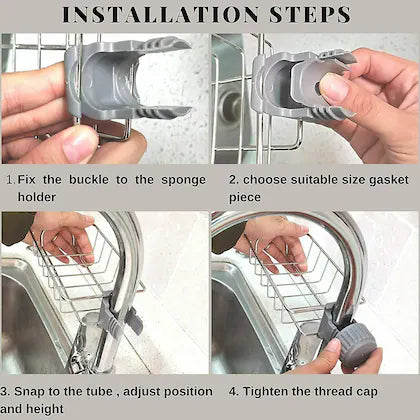 INSTALLATION STEPS

1. Fix the buckle to the sponge holder

2. choose suitable size gasket piece

3. Snap to the tube , adjust position and height

4. Tighten the thread cap